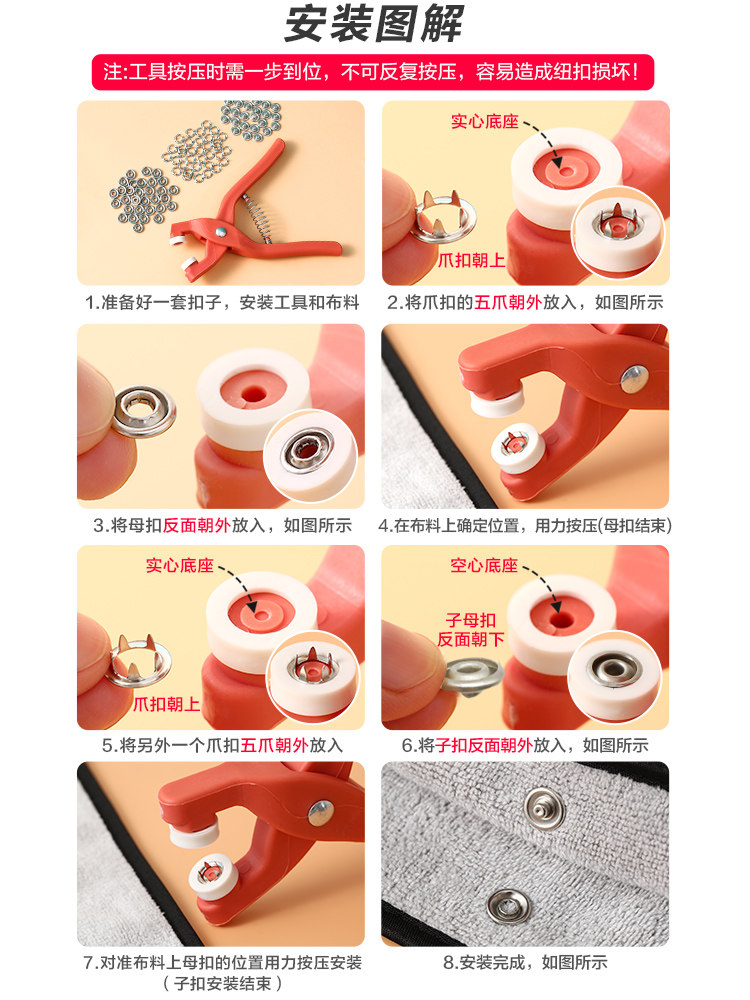 安装图解

注:工具按压时需一步到位，不可反复按压，容易造成纽扣损坏!

1.准备好一套扣子，安装工具和布料

实心底座

爪扣朝上

2.将爪扣的五爪朝外放入，如图所示

3.将母扣反面朝外放入，如图所示

4.在布料上确定位置，用力按压(母扣结束)

实心底座

爪扣朝上

5.将另外一个爪扣五爪朝外放入

空心底座

子母扣反面朝下

6.将子扣反面朝外放入，如图所示

7.对准布料上母扣的位置用力按压安装（子扣安装结束）

8.安装完成，如图所示