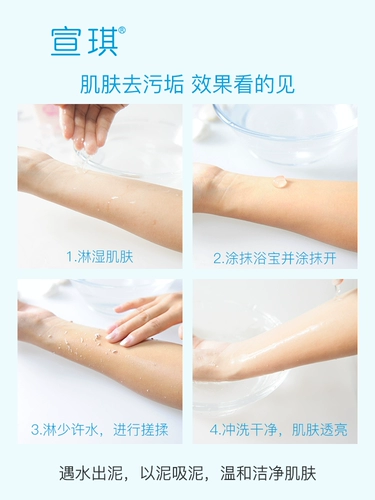 宣琪®

肌肤去污垢 效果看的见

1.淋湿肌肤

2.涂抹浴宝并涂抹开

3.淋少许水，进行搓揉

4.冲洗干净，肌肤透亮

遇水出泥，以泥吸泥，温和洁净肌肤