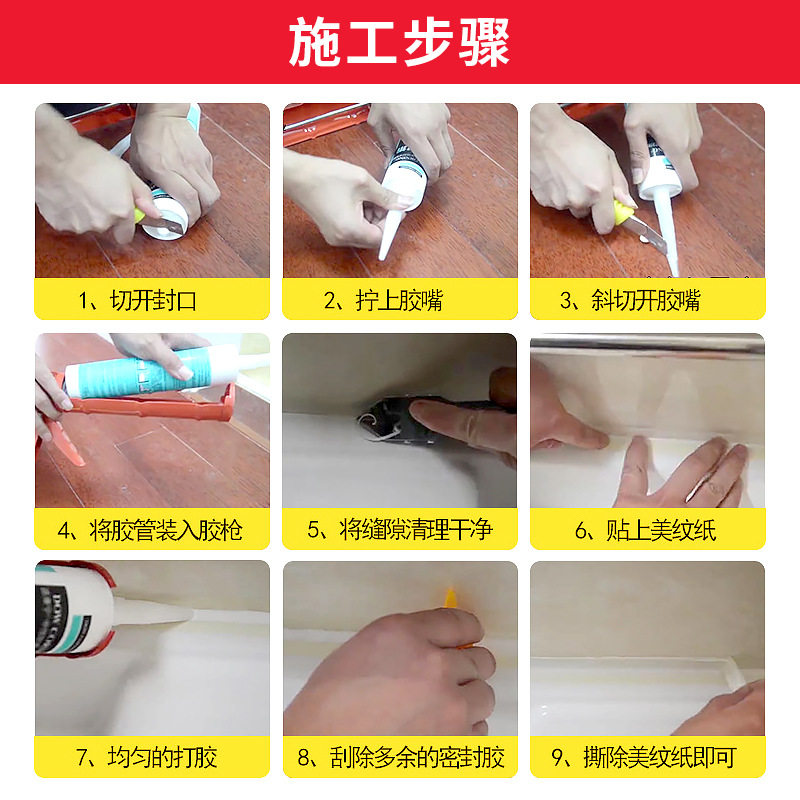 施工步骤

1、切开封口

2、拧上胶嘴

3、斜切开胶嘴

4、将胶管装入胶枪

5、将缝隙清理干净

6、贴上美纹纸

7、均匀的打胶

8、刮除多余的密封胶

9、撕除美纹纸即可