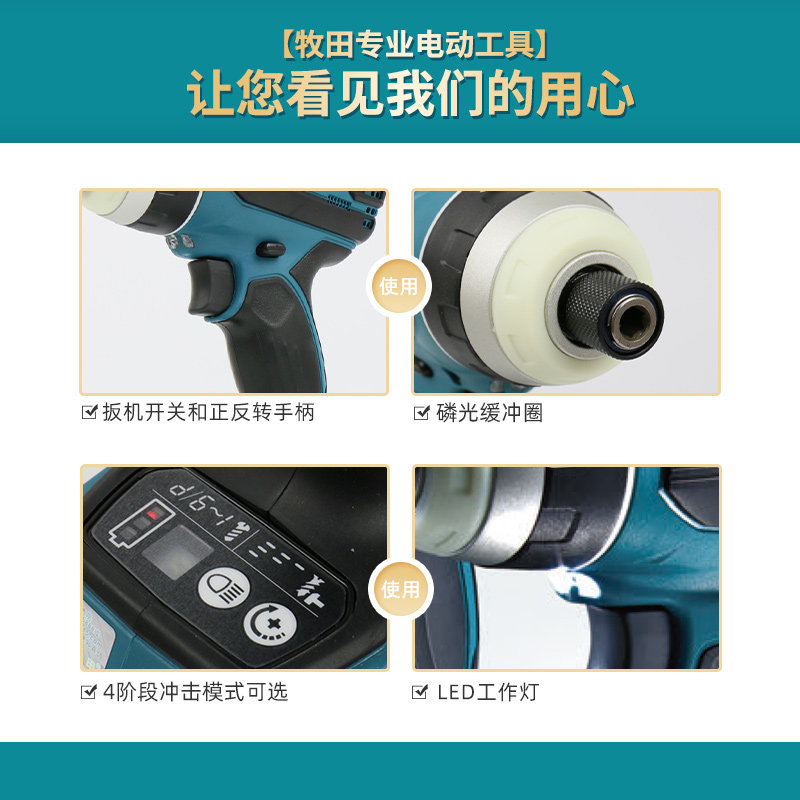 【牧田专业电动工具】
让您看见我们的用心

使用

☑ 扳机开关和正反转手柄

☑ 磷光缓冲圈

使用

☑ 4阶段冲击模式可选

☑ LED工作灯