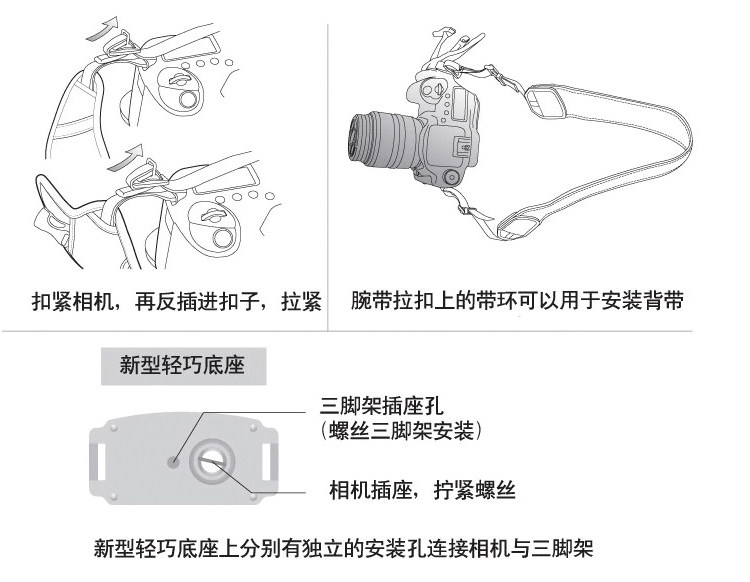 扣紧相机，再反插进扣子，拉紧

腕带拉扣上的带环可以用于安装背带

新型轻巧底座

三脚架插座孔
（螺丝三脚架安装）

相机插座，拧紧螺丝

新型轻巧底座上分别有独立的安装孔连接相机与三脚架