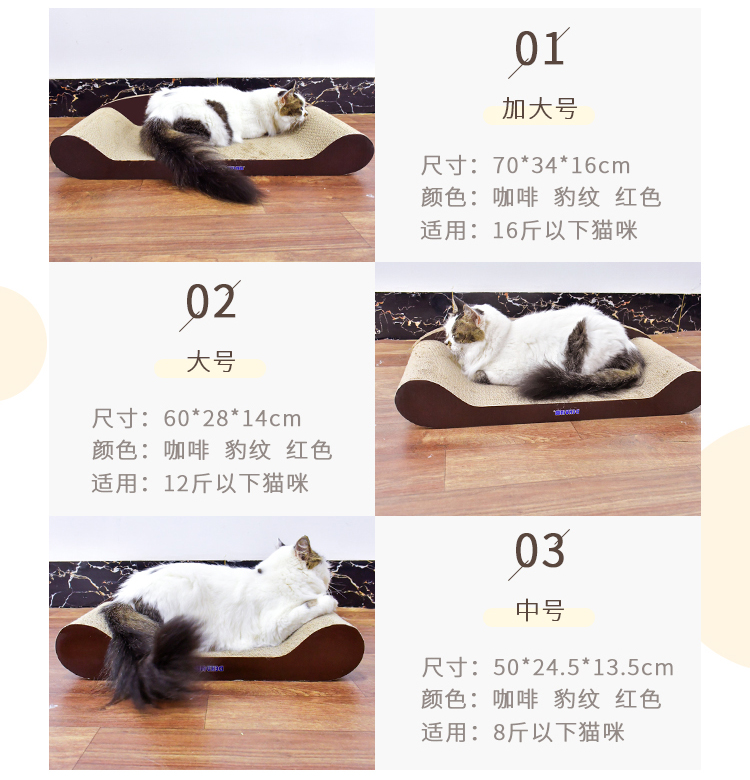 01

加大号

尺寸：70*34*16cm
颜色：咖啡 豹纹 红色
适用：16斤以下猫咪

02

大号

尺寸：60*28*14cm
颜色：咖啡 豹纹 红色
适用：12斤以下猫咪

03

中号

尺寸：50*24.5*13.5cm
颜色：咖啡 豹纹 红色
适用：8斤以下猫咪