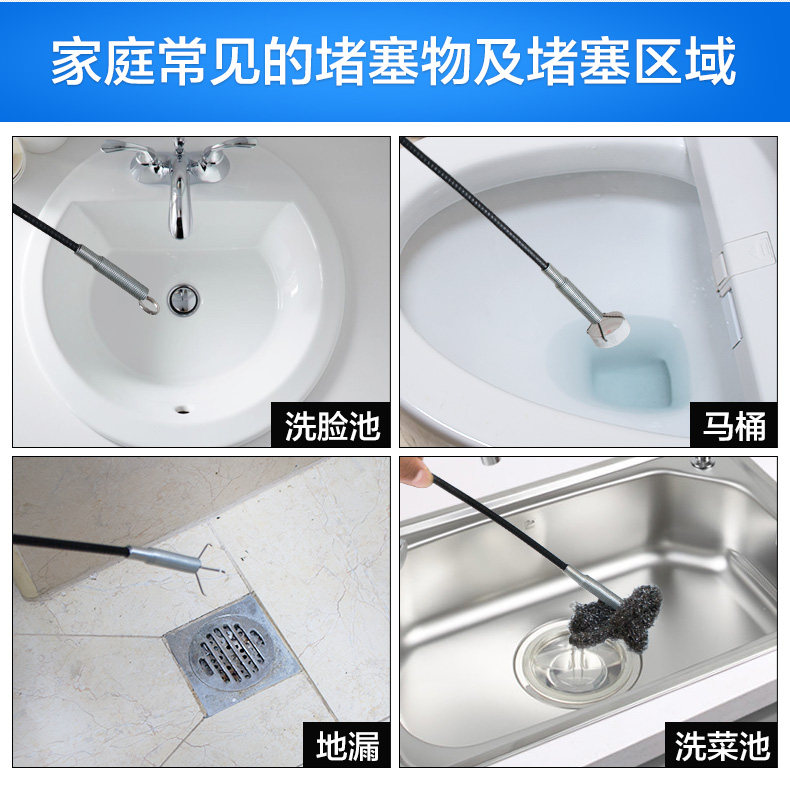 家庭常见的堵塞物及堵塞区域

洗脸池

马桶

地漏

洗菜池