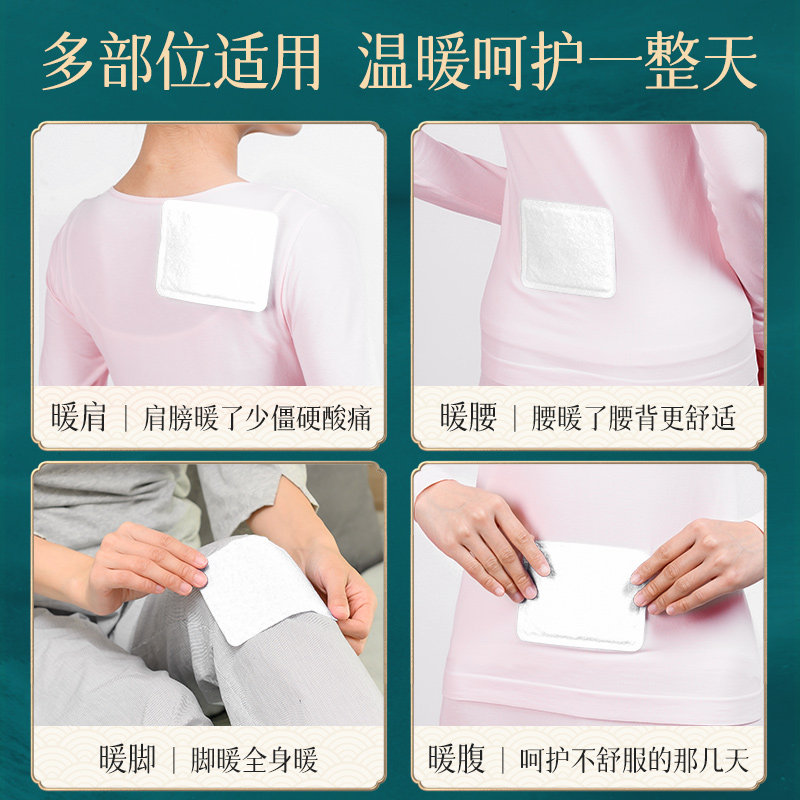 多部位适用 温暖呵护一整天

暖肩 | 肩膀暖了少僵硬酸痛

暖腰 | 腰暖了腰背更舒适

暖脚 | 脚暖全身暖

暖腹 | 呵护不舒服的那几天