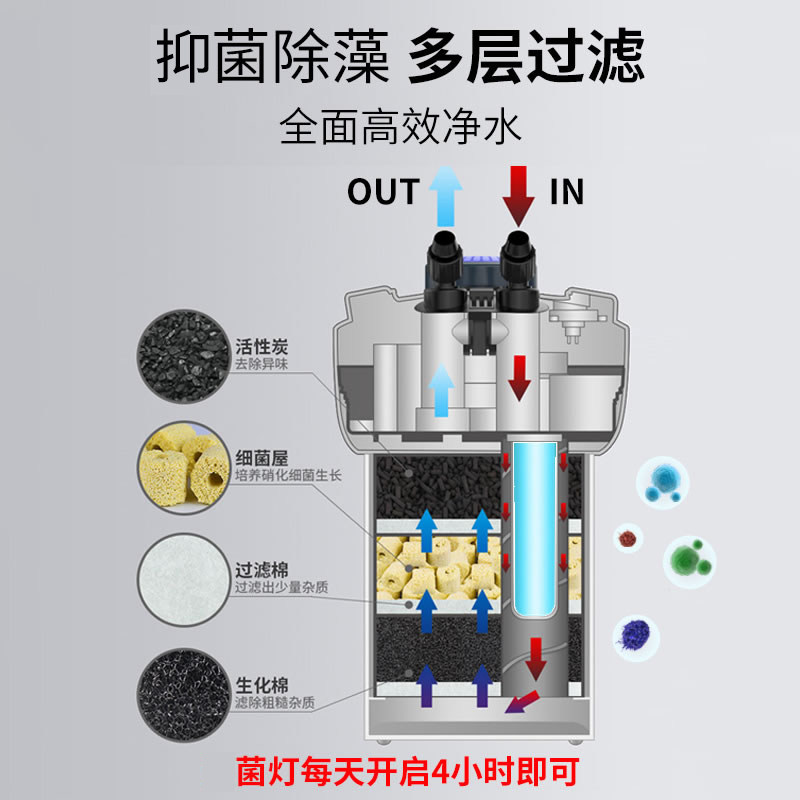 抑菌除藻 多层过滤

全面高效净水

OUT

IN

活性炭
去除异味

细菌屋
培养硝化细菌生长

过滤棉
过滤出少量杂质

生化棉
滤除粗糙杂质

菌灯每天开启4小时即可