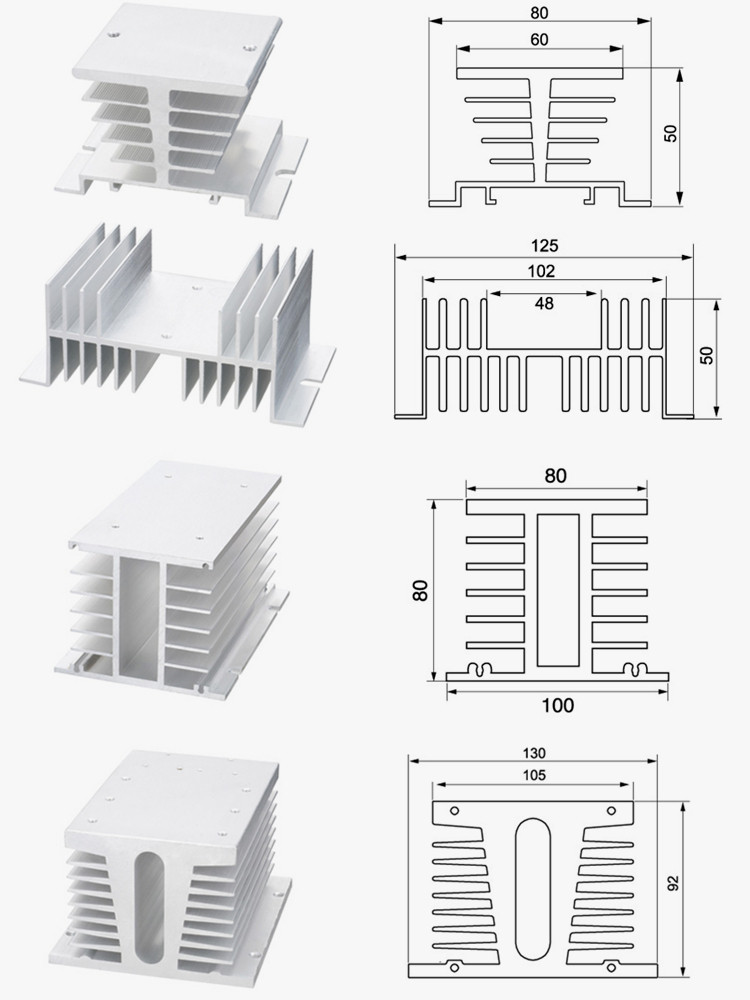 80
60
50

125
102
48
50

80
80
100

130
105
92