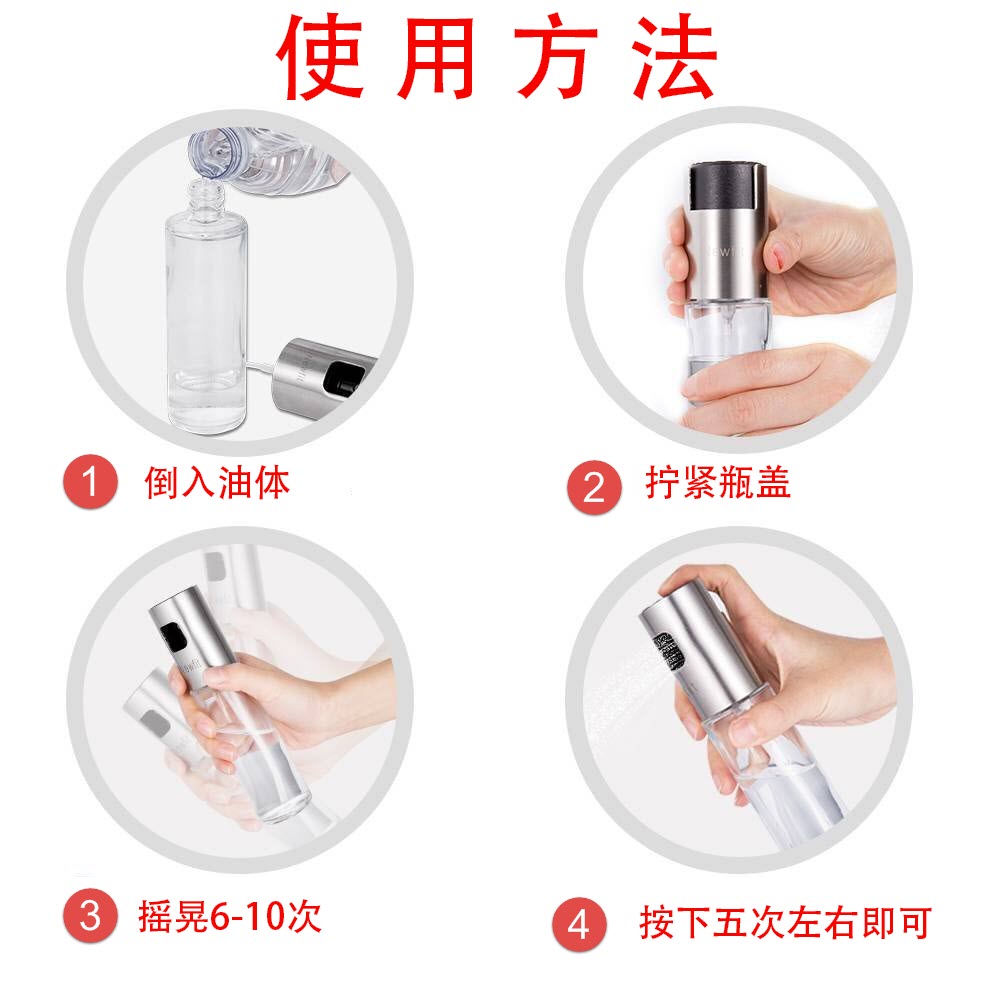 使用方法

1 倒入油体

2 拧紧瓶盖

3 摇晃6-10次

4 按下五次左右即可