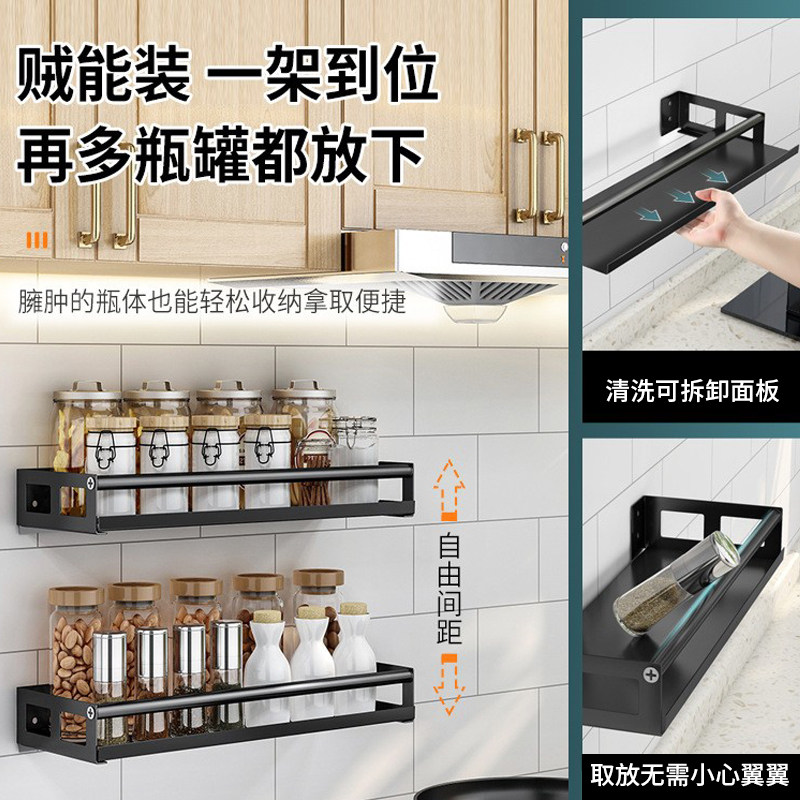 贼能装 一架到位
再多瓶罐都放下

臃肿的瓶体也能轻松收纳拿取便捷

自由间距

清洗可拆卸面板

取放无需小心翼翼