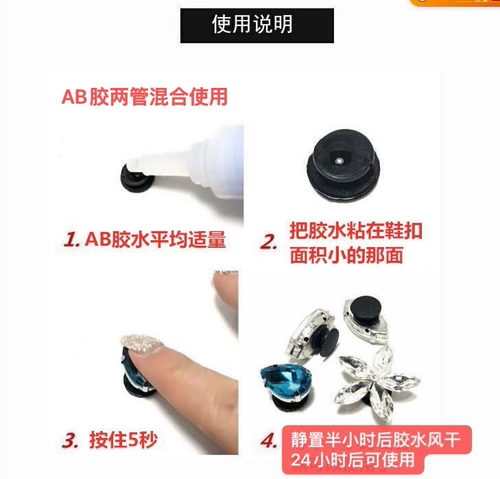 使用说明

AB胶两管混合使用

1. AB胶水平均适量

2. 把胶水粘在鞋扣面积小的那面

3. 按住5秒

4. 静置半小时后胶水风干 24小时后可使用