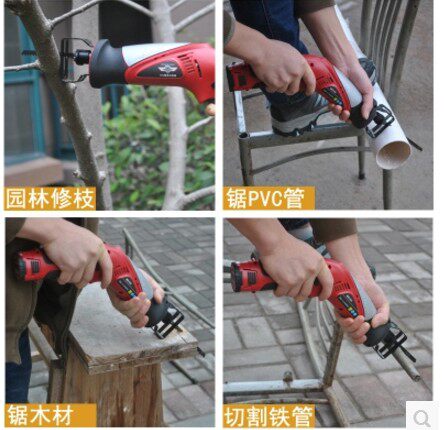 园林修枝

锯PVC管

锯木材

切割铁管