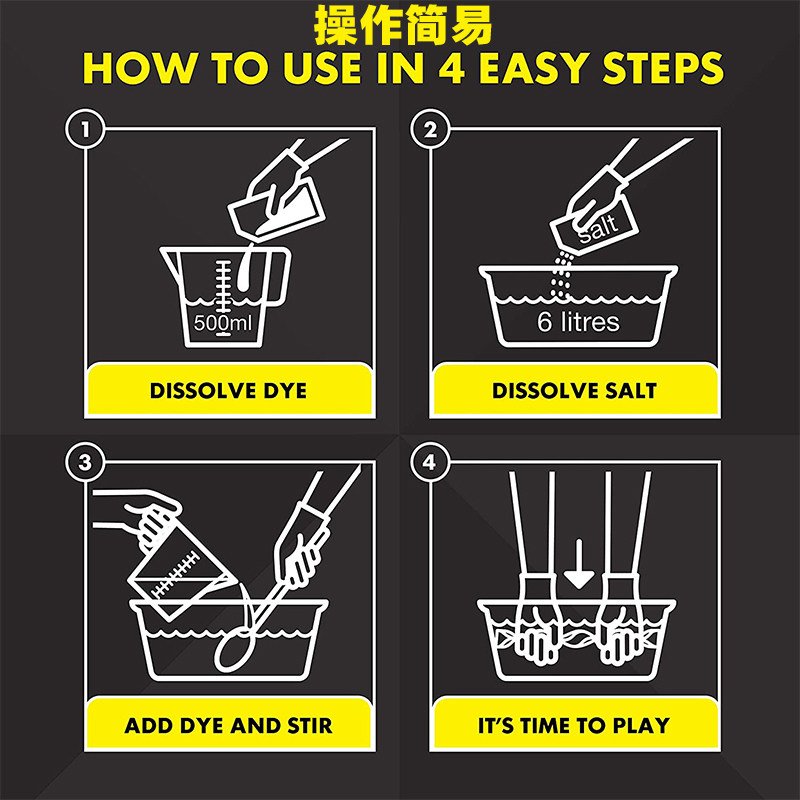 操作简易
HOW TO USE IN 4 EASY STEPS

1
500ml
DISSOLVE DYE

2
salt
6 litres
DISSOLVE SALT

3
ADD DYE AND STIR

4
IT'S TIME TO PLAY