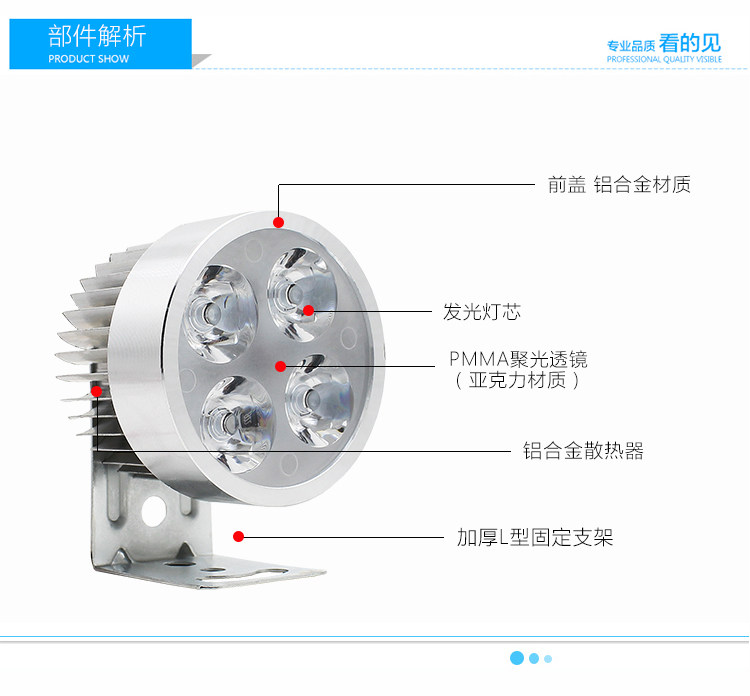 部件解析
PRODUCT SHOW

专业品质 看的见
PROFESSIONAL QUALITY VISIBLE

前盖 铝合金材质

发光灯芯

PMMA聚光透镜
（亚克力材质）

铝合金散热器

加厚L型固定支架