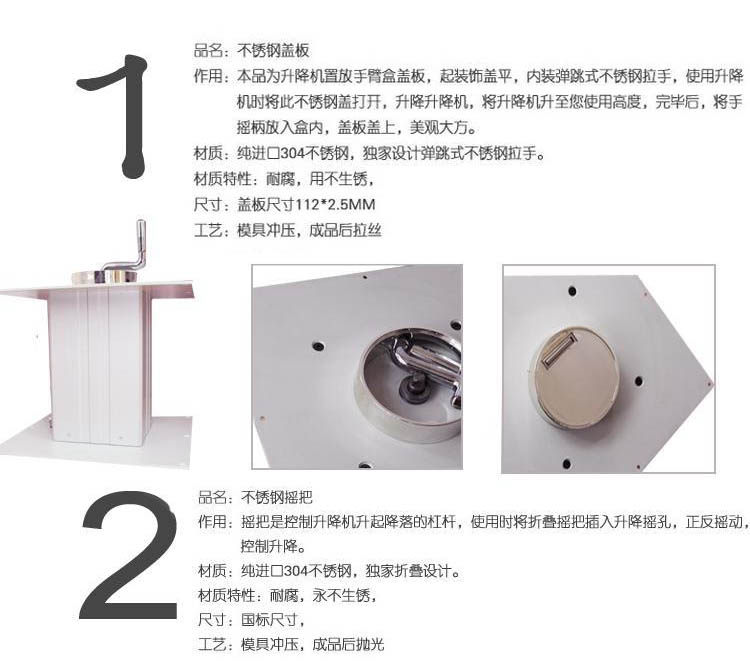 1

品名：不锈钢盖板
作用：本品为升降机置放手臂盒盖板，起装饰盖平，内装弹跳式不锈钢拉手，使用升降机时将此不锈钢盖打开，升降升降机，将升降机升至您使用高度，完毕后，将手摇柄放入盒内，盖板盖上，美观大方。
材质：纯进口304不锈钢，独家设计弹跳式不锈钢拉手。
材质特性：耐腐，用不生锈，
尺寸：盖板尺寸112*2.5MM
工艺：模具冲压，成品后拉丝

2

品名：不锈钢摇把
作用：摇把是控制升降机升起降落的杠杆，使用时将折叠摇把插入升降摇孔，正反摇动，控制升降。
材质：纯进口304不锈钢，独家折叠设计。
材质特性：耐腐，永不生锈，
尺寸：国标尺寸，
工艺：模具冲压，成品后抛光