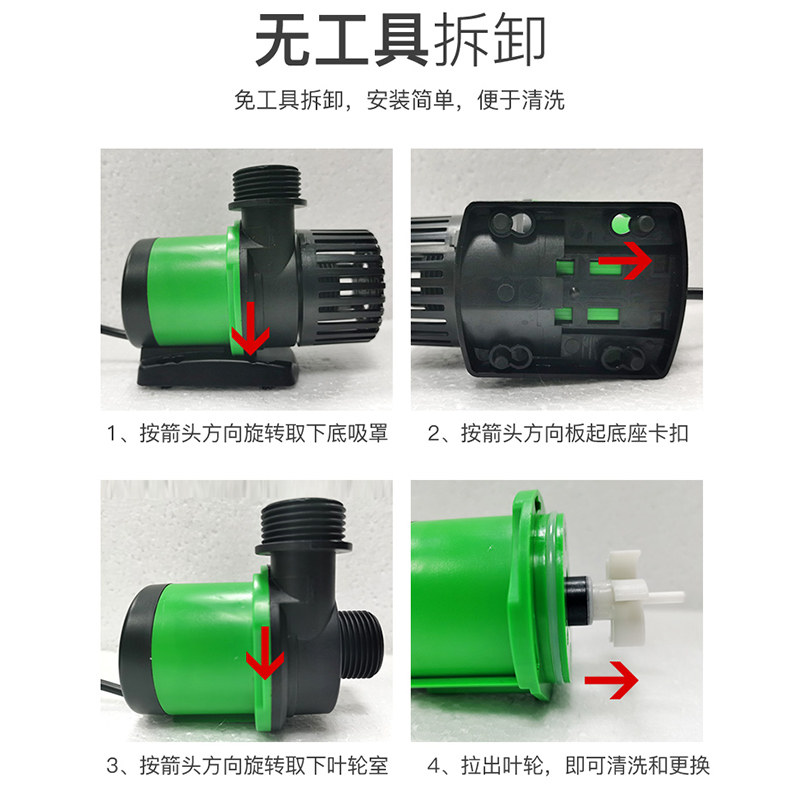 无工具拆卸

免工具拆卸，安装简单，便于清洗

1、按箭头方向旋转取下底吸罩

2、按箭头方向板起底座卡扣

3、按箭头方向旋转取下叶轮室

4、拉出叶轮，即可清洗和更换