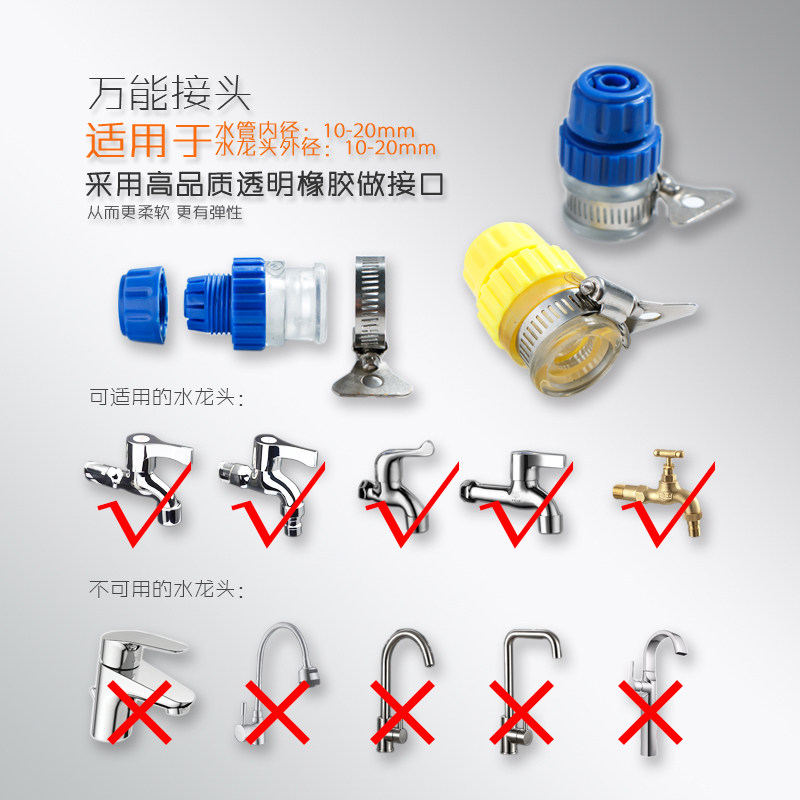 万能接头
适用于 水管内径：10-20mm
水龙头外径：10-20mm
采用高品质透明橡胶做接口
从而更柔软 更有弹性

可适用的水龙头：

不可用的水龙头：