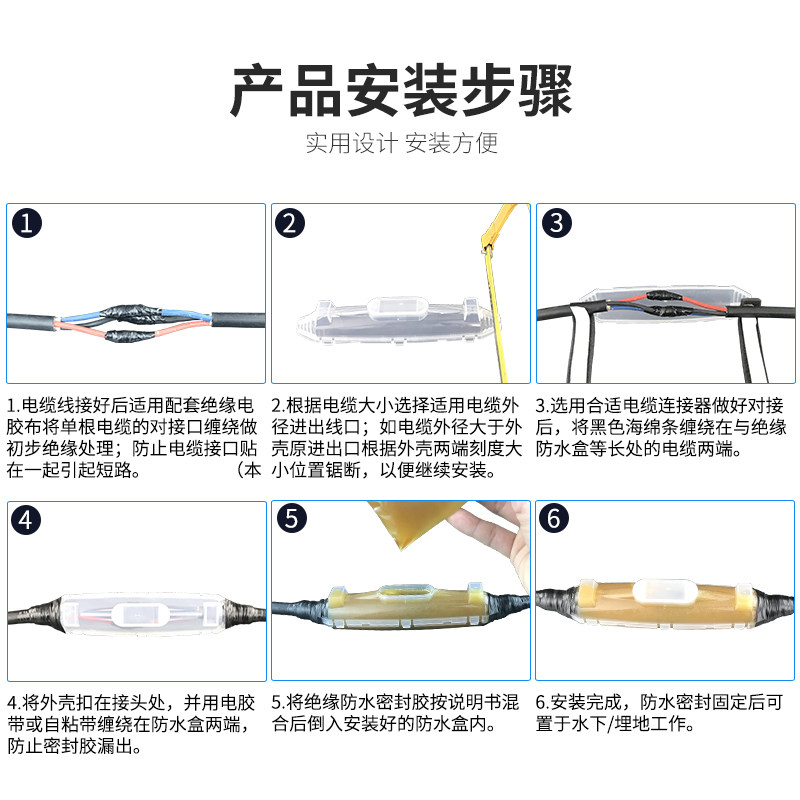 产品安装步骤

实用设计 安装方便

1

1.电缆线接好后适用配套绝缘电胶布将单根电缆的对接口缠绕做初步绝缘处理；防止电缆接口贴在一起引起短路。 （本

2

2.根据电缆大小选择适用电缆外径进出线口；如电缆外径大于外壳原进出口根据外壳两端刻度大小位置锯断，以便继续安装。

3

3.选用合适电缆连接器做好对接后，将黑色海绵条缠绕在与绝缘防水盒等长处的电缆两端。

4

4.将外壳扣在接头处，并用电胶带或自粘带缠绕在防水盒两端，防止密封胶漏出。

5

5.将绝缘防水密封胶按说明书混合后倒入安装好的防水盒内。

6

6.安装完成，防水密封固定后可置于水下/埋地工作。