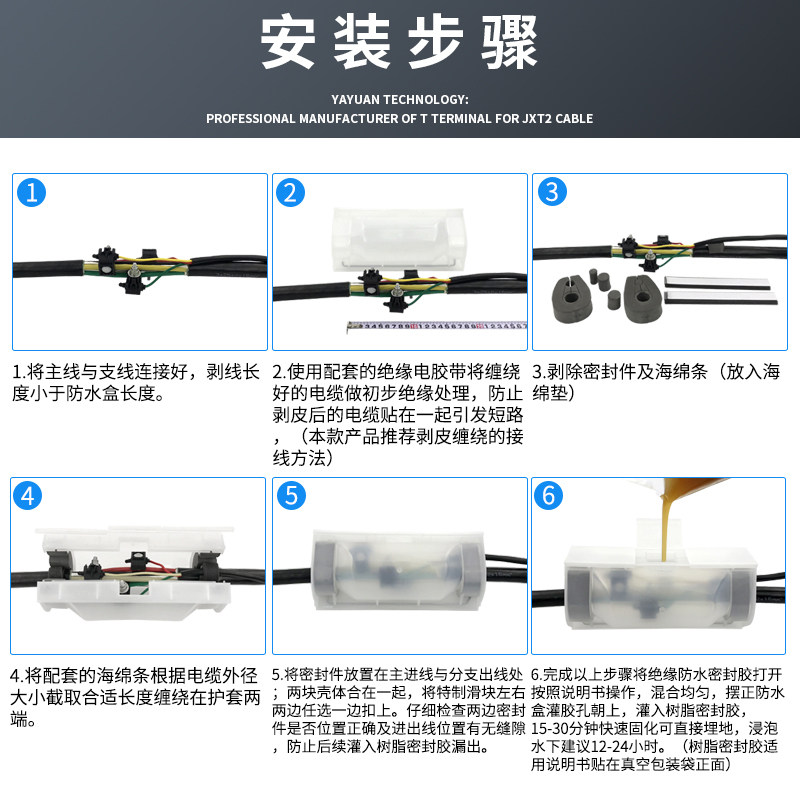 安装步骤

YAYUAN TECHNOLOGY:
PROFESSIONAL MANUFACTURER OF T TERMINAL FOR JXT2 CABLE

1

1.将主线与支线连接好，剥线长度小于防水盒长度。

2

2.使用配套的绝缘电胶带将缠绕好的电缆做初步绝缘处理，防止剥皮后的电缆贴在一起引发短路，（本款产品推荐剥皮缠绕的接线方法）

3

3.剥除密封件及海绵条（放入海绵垫）

4

4.将配套的海绵条根据电缆外径大小截取合适长度缠绕在护套两端。

5

5.将密封件放置在主进线与分支出线处；两块壳体合在一起，将特制滑块左右两边任选一边扣上。仔细检查两边密封件是否位置正确及进出线位置有无缝隙，防止后续灌入树脂密封胶漏出。

6

6.完成以上步骤将绝缘防水密封胶打开按照说明书操作，混合均匀，摆正防水盒灌胶孔朝上，灌入树脂密封胶，15-30分钟快速固化可直接埋地，浸泡水下建议12-24小时。（树脂密封胶适用说明书贴在真空包装袋正面）