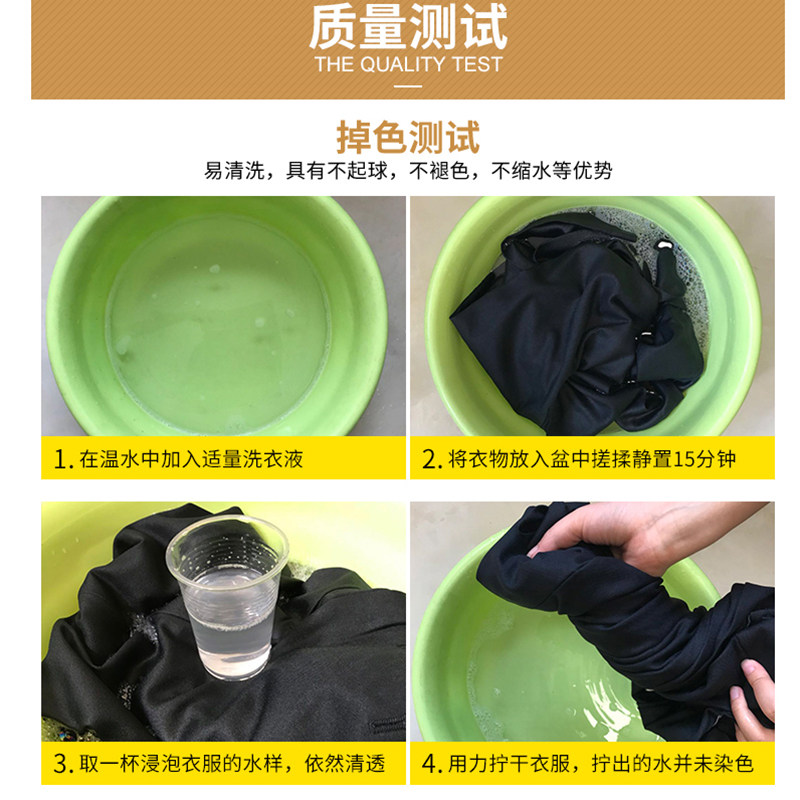 质量测试
THE QUALITY TEST

掉色测试
易清洗，具有不起球，不褪色，不缩水等优势

1. 在温水中加入适量洗衣液

2. 将衣物放入盆中搓揉静置15分钟

3. 取一杯浸泡衣服的水样，依然清透

4. 用力拧干衣服，拧出的水并未染色