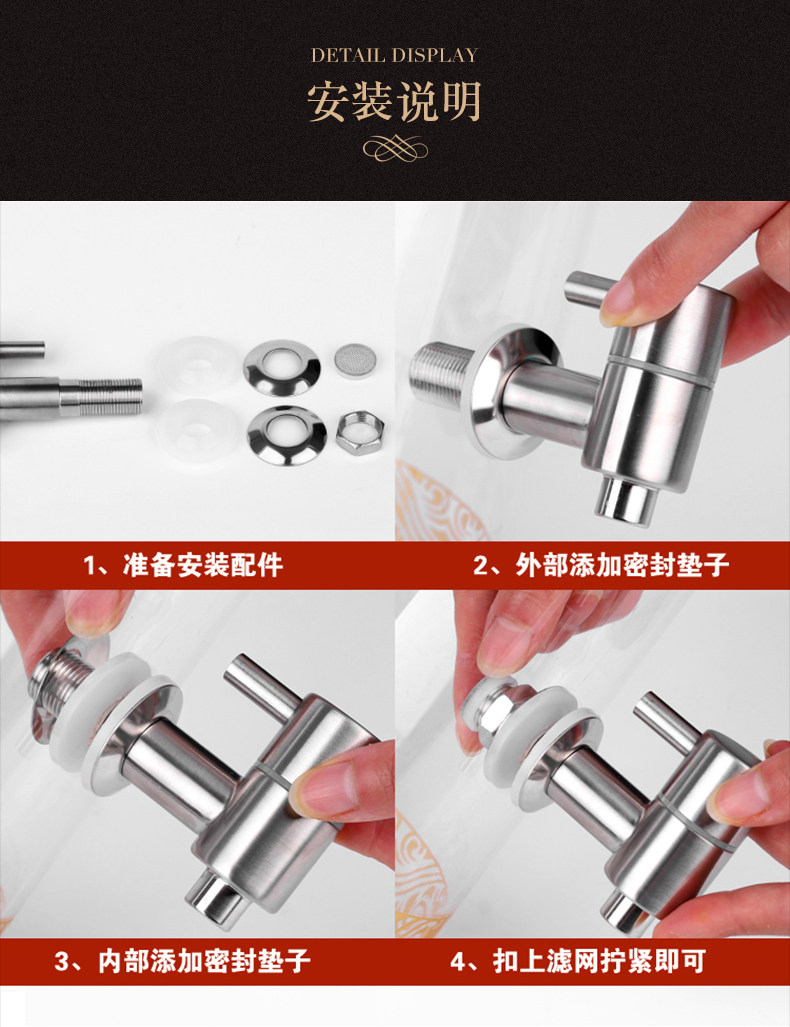 DETAIL DISPLAY

安装说明

1、准备安装配件

2、外部添加密封垫子

3、内部添加密封垫子

4、扣上滤网拧紧即可