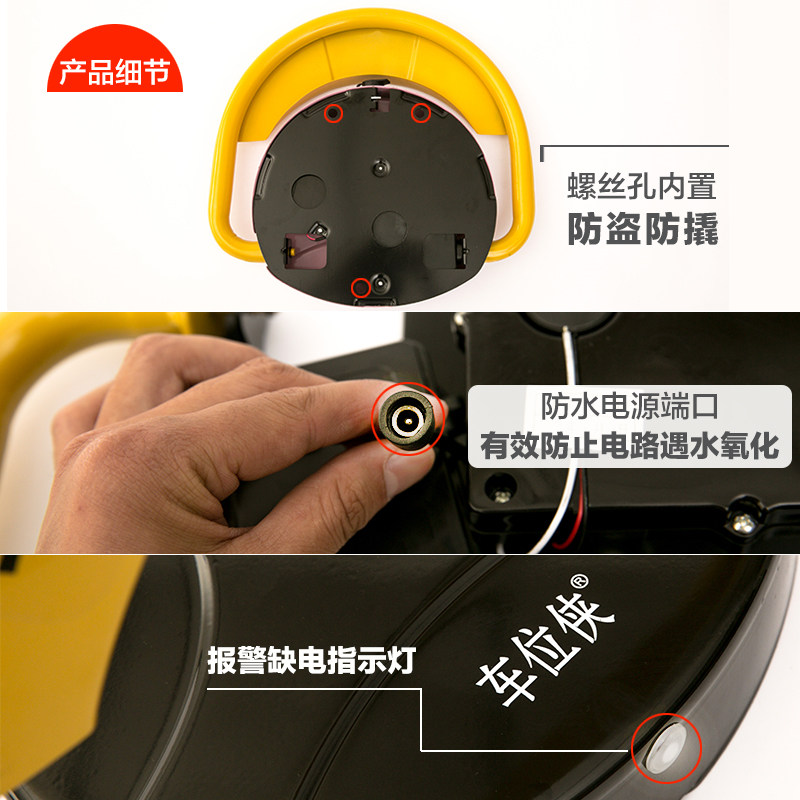 产品细节

螺丝孔内置
防盗防撬

防水电源端口
有效防止电路遇水氧化

报警缺电指示灯

车位侠®