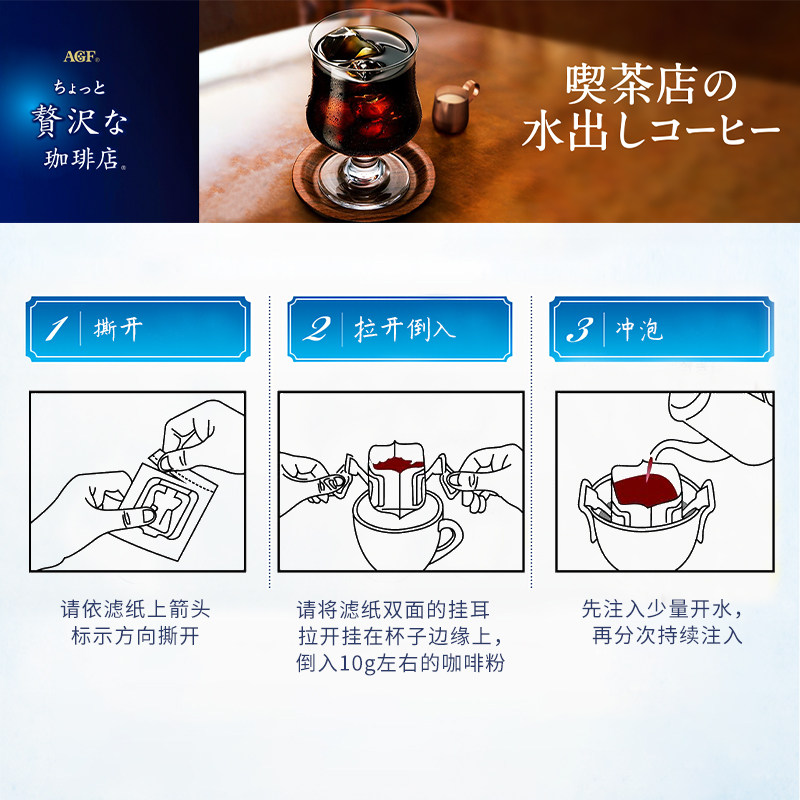 AGF®
ちょっと
贅沢な
珈琲店®

喫茶店の
水出しコーヒー

1 撕开

2 拉开倒入

3 冲泡

请依滤纸上箭头标示方向撕开

请将滤纸双面的挂耳拉开挂在杯子边缘上，倒入10g左右的咖啡粉

先注入少量开水，再分次持续注入