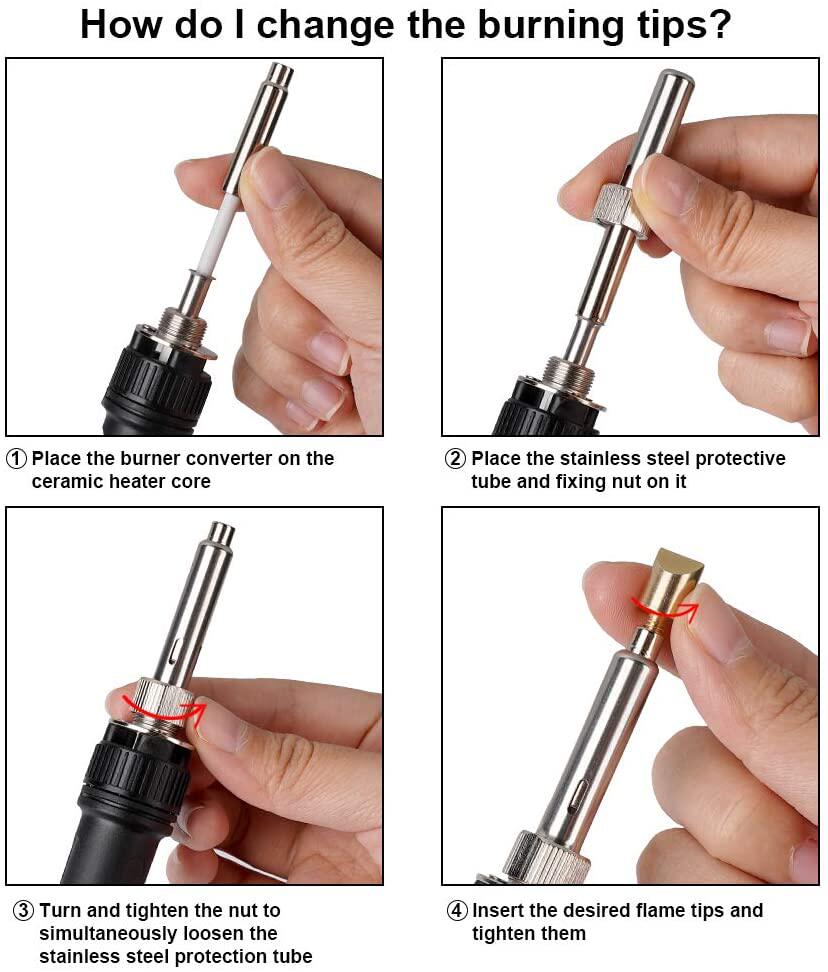 How do I change the burning tips?

① Place the burner converter on the ceramic heater core

② Place the stainless steel protective tube and fixing nut on it

③ Turn and tighten the nut to simultaneously loosen the stainless steel protection tube

④ Insert the desired flame tips and tighten them