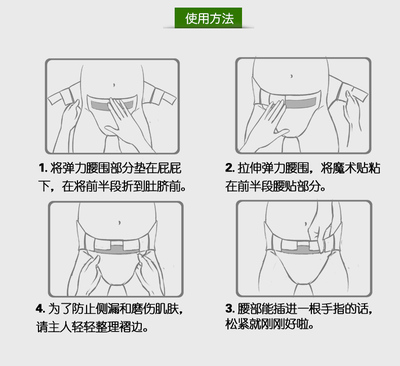 使用方法

1. 将弹力腰围部分垫在屁屁下，在将前半段折到肚脐前。

2. 拉伸弹力腰围，将魔术贴粘在前半段腰贴部分。

4. 为了防止侧漏和磨伤肌肤，请主人轻轻整理褶边。

3. 腰部能插进一根手指的话，松紧就刚刚好啦。