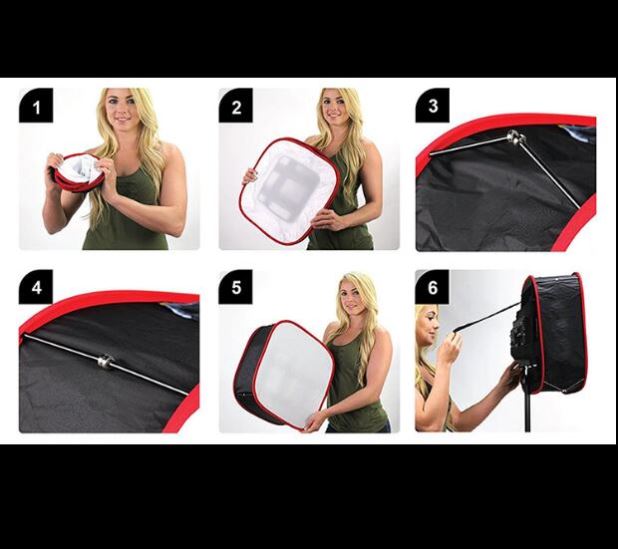 1

2

3

4

5

6