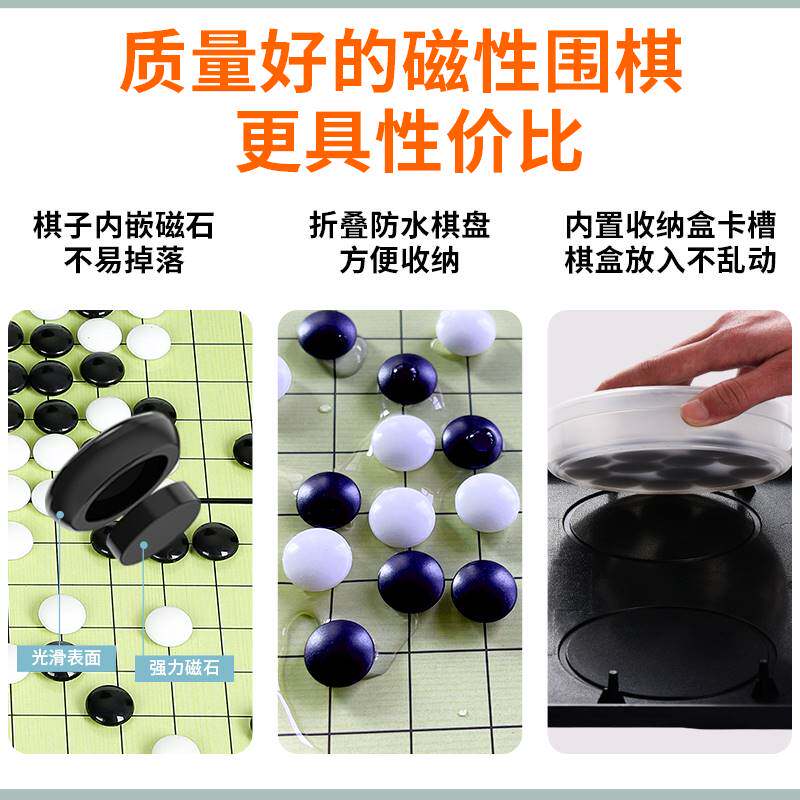 质量好的磁性围棋
更具性价比

棋子内嵌磁石
不易掉落

折叠防水棋盘
方便收纳

内置收纳盒卡槽
棋盒放入不乱动

光滑表面

强力磁石