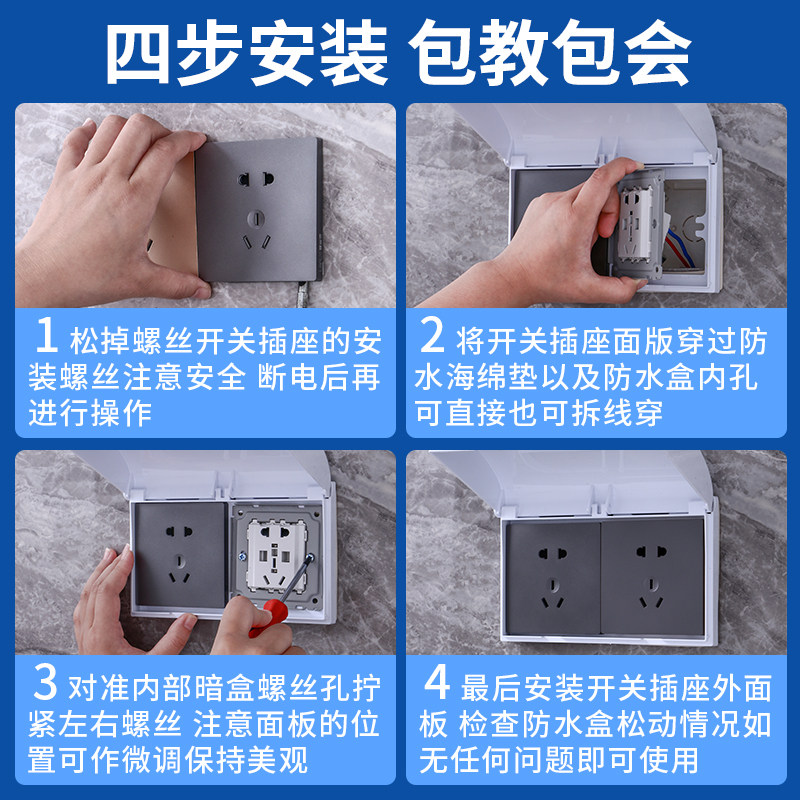 四步安装 包教包会

1 松掉螺丝开关插座的安装螺丝注意安全 断电后再进行操作

2 将开关插座面版穿过防水海绵垫以及防水盒内孔可直接也可拆线穿

3 对准内部暗盒螺丝孔拧紧左右螺丝 注意面板的位置可作微调保持美观

4 最后安装开关插座外面板 检查防水盒松动情况如无任何问题即可使用