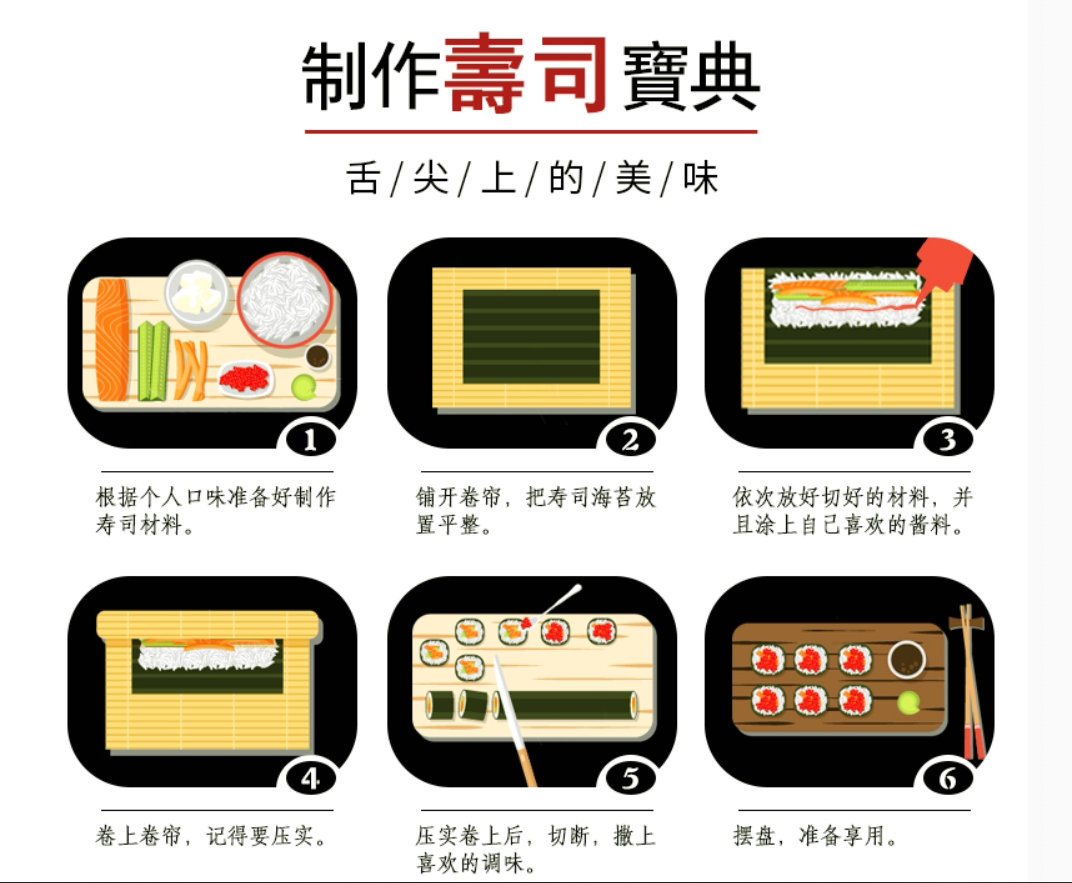 制作壽司寶典

舌/尖/上/的/美/味

1

根据个人口味准备好制作寿司材料。

2

铺开卷帘，把寿司海苔放置平整。

3

依次放好切好的材料，并且涂上自己喜欢的酱料。

4

卷上卷帘，记得要压实。

5

压实卷上后，切断，撒上喜欢的调味。

6

摆盘，准备享用。