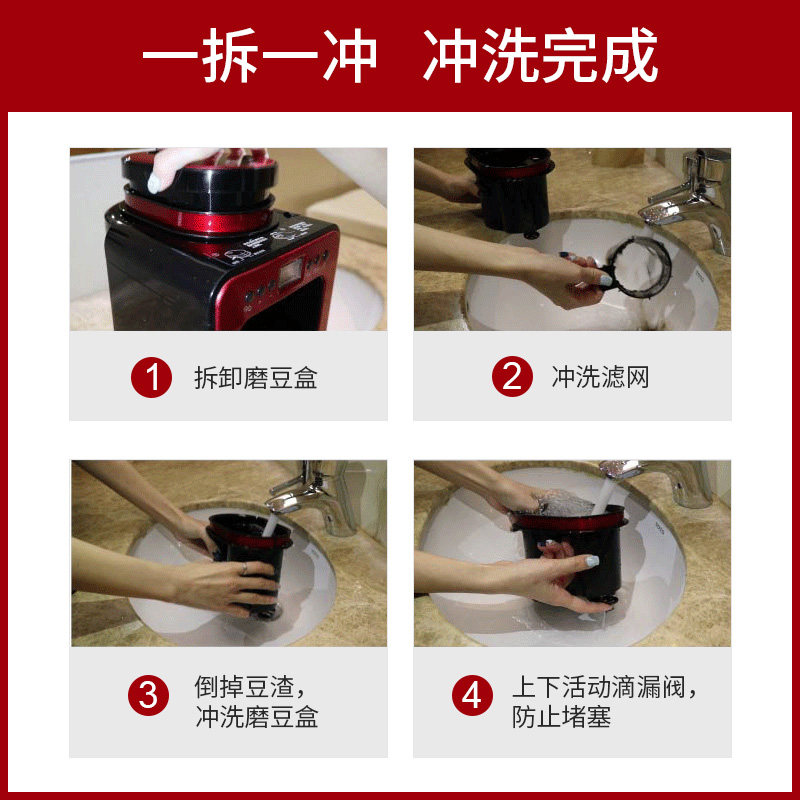 一拆一冲　冲洗完成

1 拆卸磨豆盒

2 冲洗滤网

3 倒掉豆渣，冲洗磨豆盒

4 上下活动滴漏阀，防止堵塞