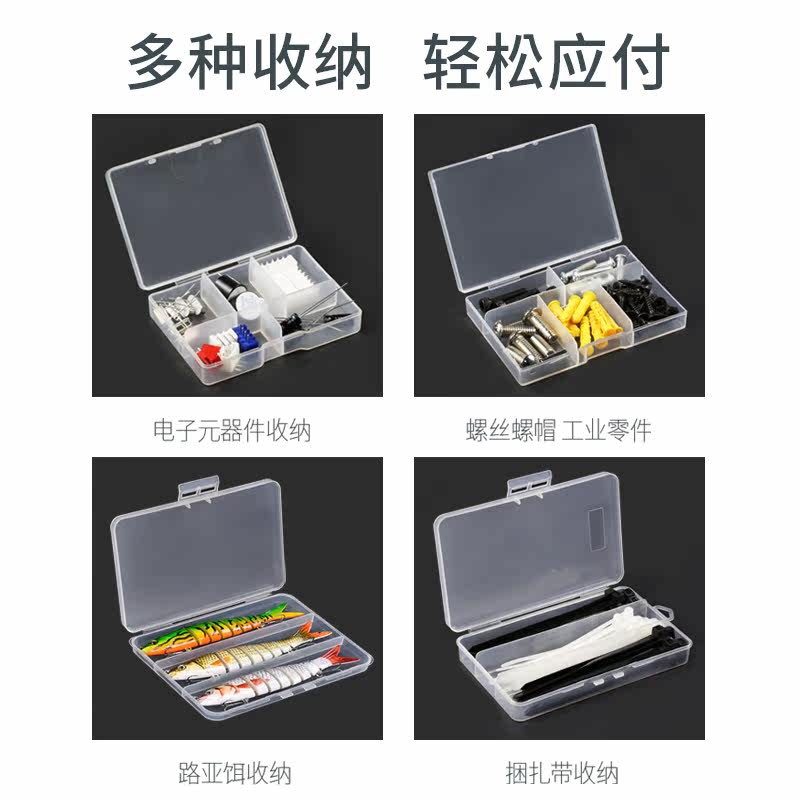 多种收纳 轻松应付

电子元器件收纳

螺丝螺帽 工业零件

路亚饵收纳

捆扎带收纳