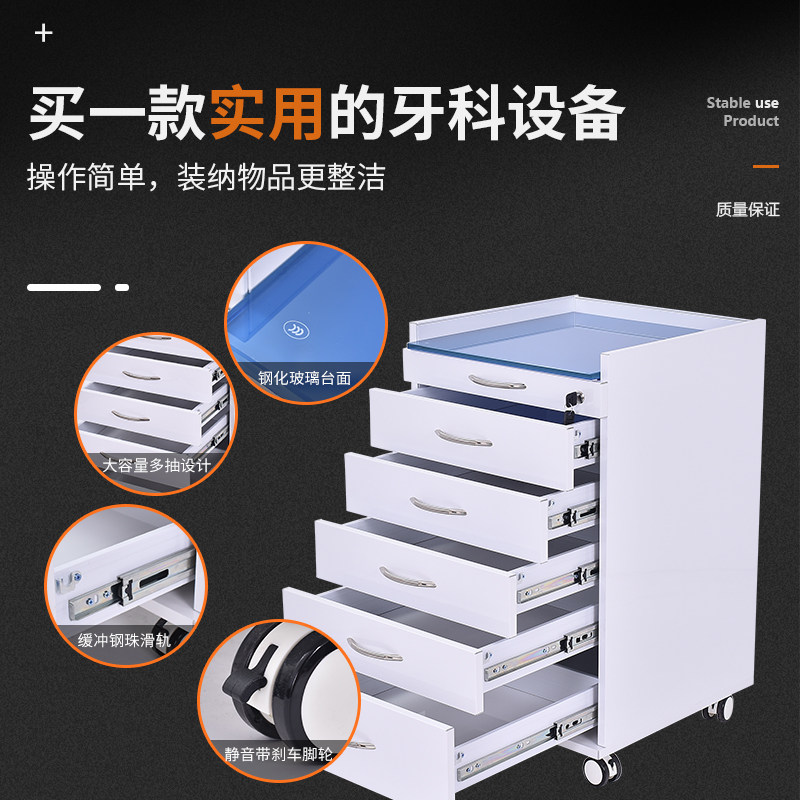 +

买一款实用的牙科设备

操作简单，装纳物品更整洁

Stable use Product

质量保证

钢化玻璃台面

大容量多抽设计

缓冲钢珠滑轨

静音带刹车脚轮