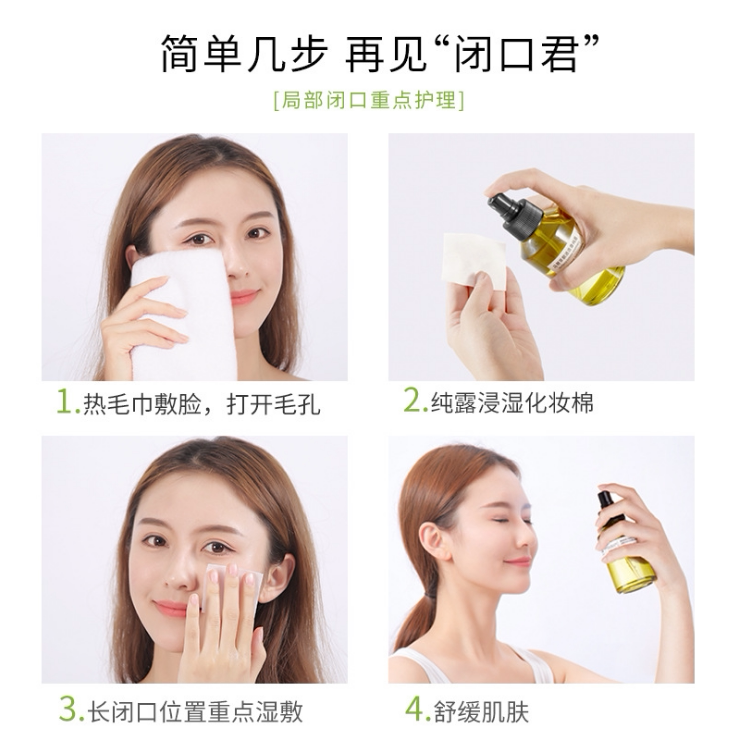 简单几步 再见“闭口君”

[局部闭口重点护理]

1.热毛巾敷脸，打开毛孔

2.纯露浸湿化妆棉

3.长闭口位置重点湿敷

4.舒缓肌肤