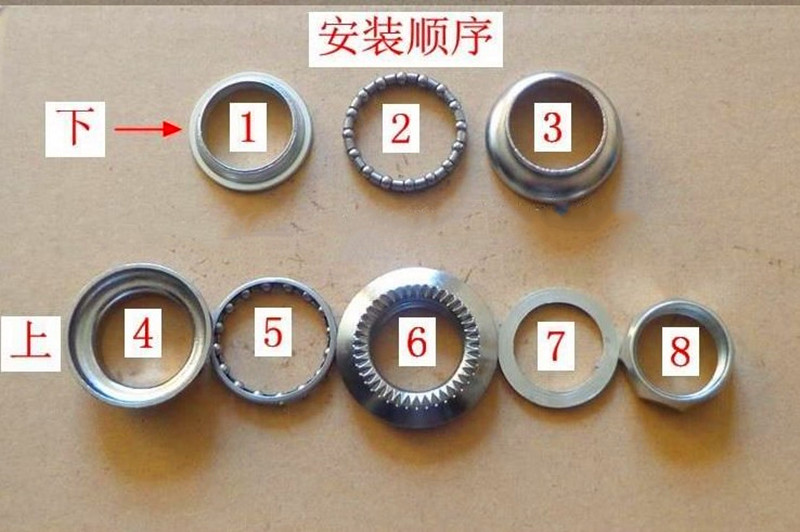 安装顺序

下 1 2 3

上 4 5 6 7 8