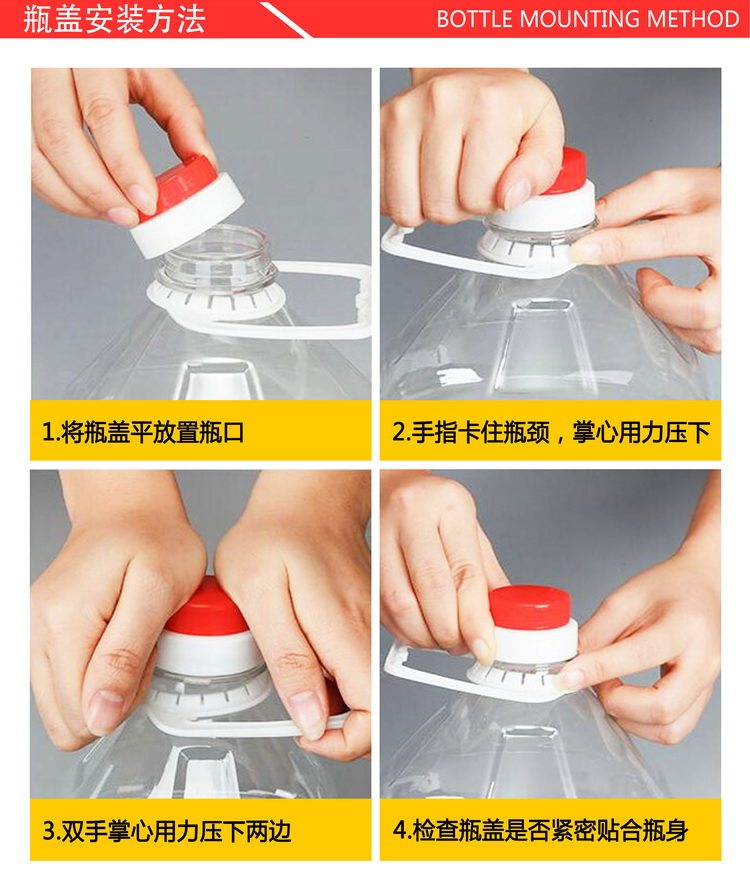 瓶盖安装方法

BOTTLE MOUNTING METHOD

1.将瓶盖平放置瓶口

2.手指卡住瓶颈，掌心用力压下

3.双手掌心用力压下两边

4.检查瓶盖是否紧密贴合瓶身