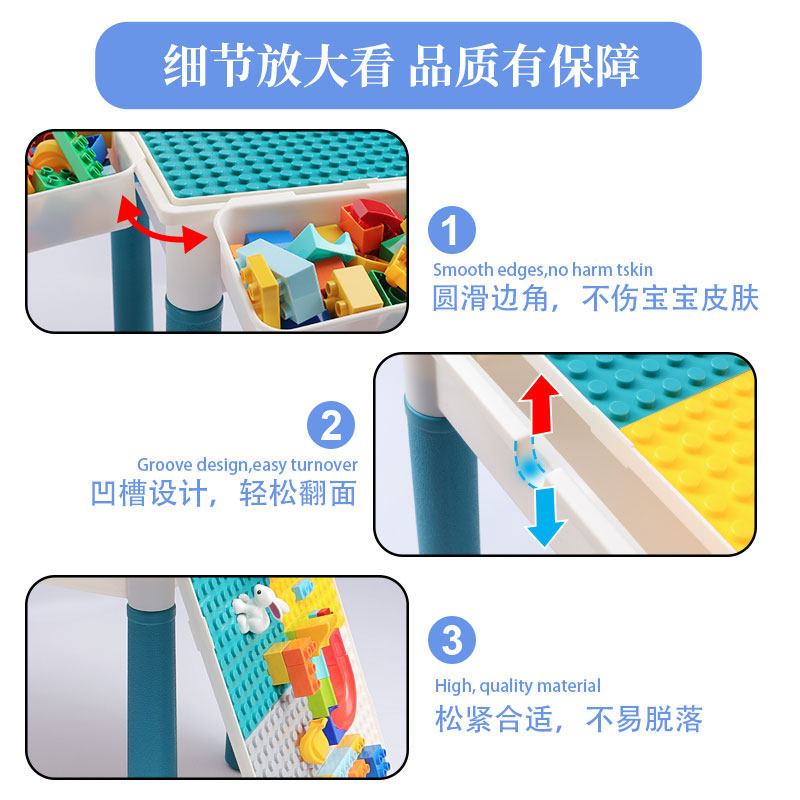 细节放大看 品质有保障

1

Smooth edges,no harm tskin

圆滑边角，不伤宝宝皮肤

2

Groove design,easy turnover

凹槽设计，轻松翻面

3

High, quality material

松紧合适，不易脱落