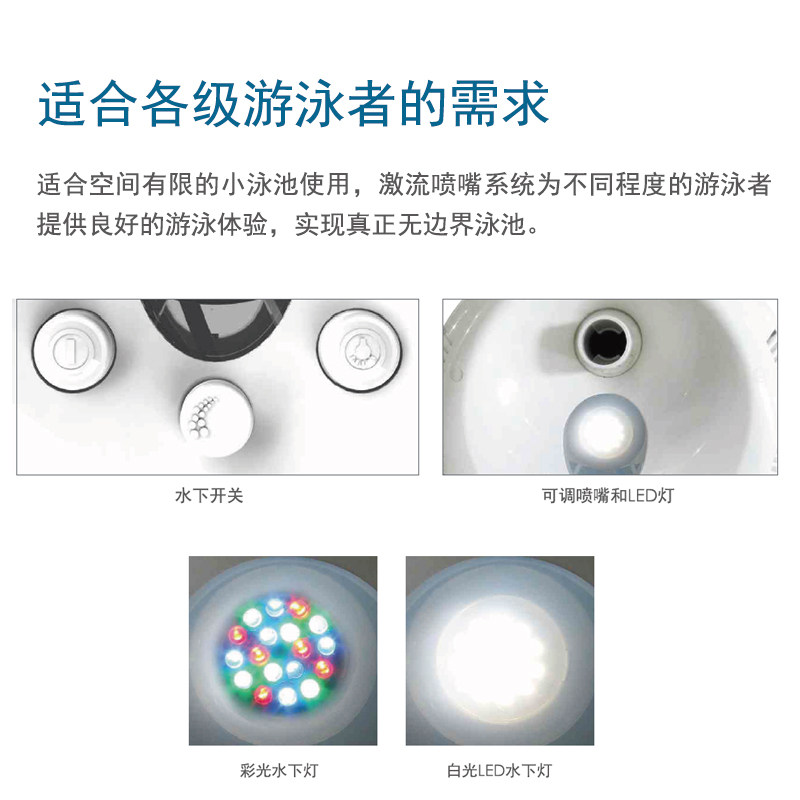 适合各级游泳者的需求

适合空间有限的小泳池使用，激流喷嘴系统为不同程度的游泳者提供良好的游泳体验，实现真正无边界泳池。

水下开关

可调喷嘴和LED灯

彩光水下灯

白光LED水下灯