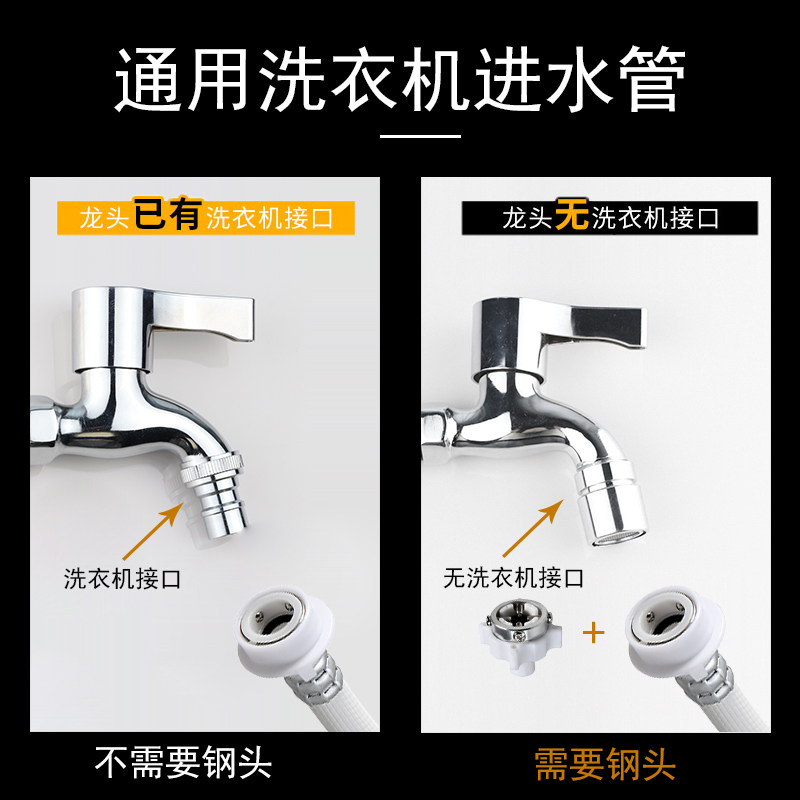 通用洗衣机进水管

龙头已有洗衣机接口

洗衣机接口

不需要钢头

龙头无洗衣机接口

无洗衣机接口

+

需要钢头