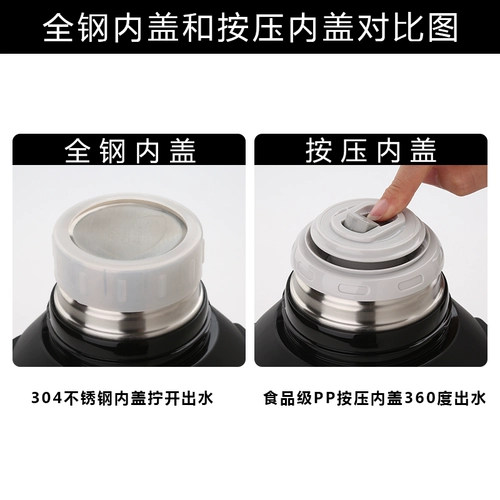 全钢内盖和按压内盖对比图

全钢内盖

按压内盖

304不锈钢内盖拧开出水

食品级PP按压内盖360度出水