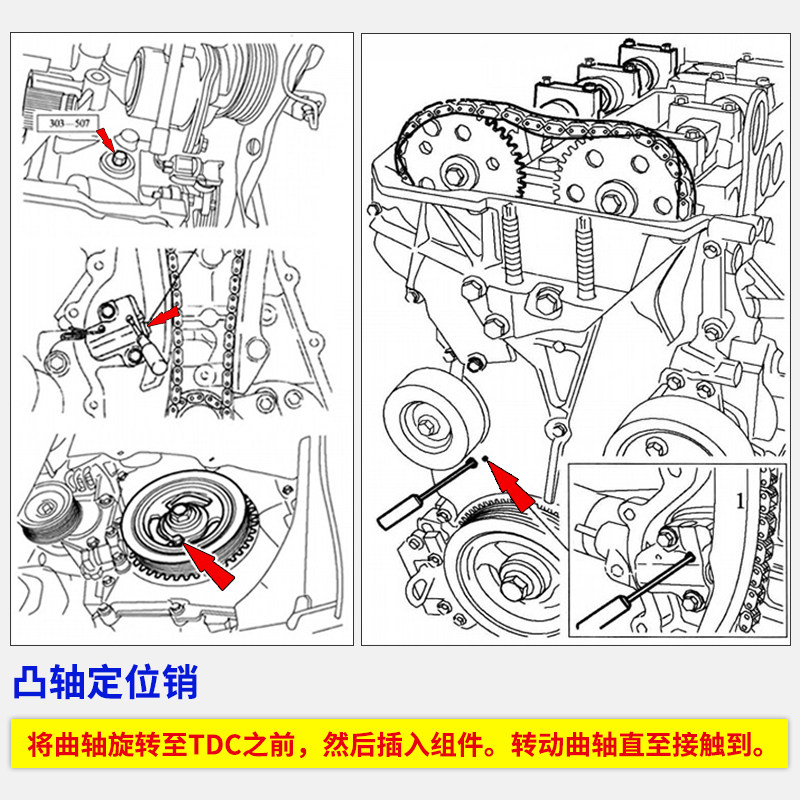 303—507

1

凸轴定位销

将曲轴旋转至TDC之前，然后插入组件。转动曲轴直至接触到。