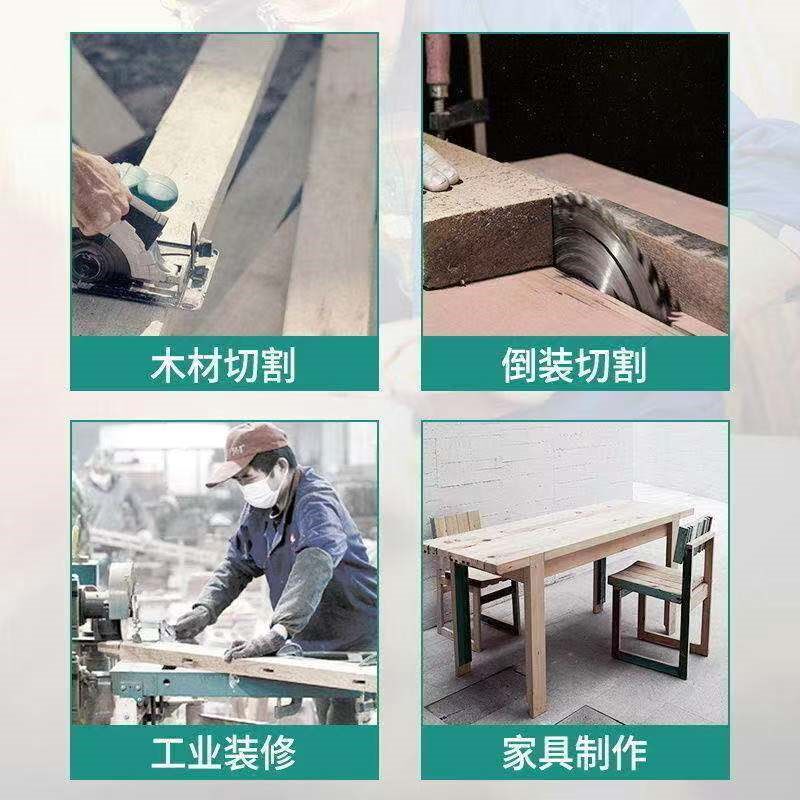 木材切割

倒装切割

工业装修

家具制作