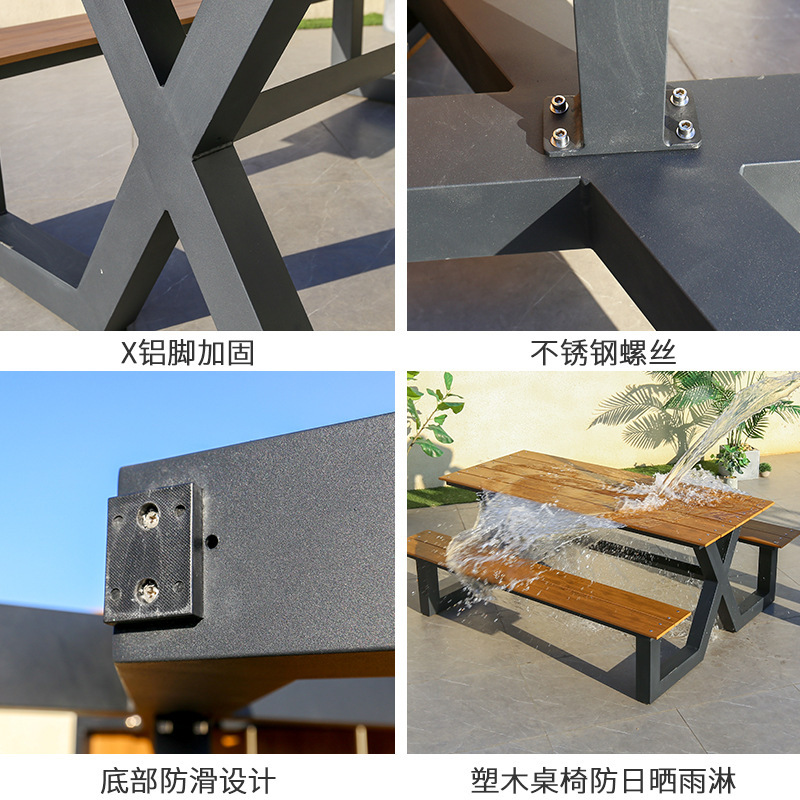 X铝脚加固

不锈钢螺丝

底部防滑设计

塑木桌椅防日晒雨淋