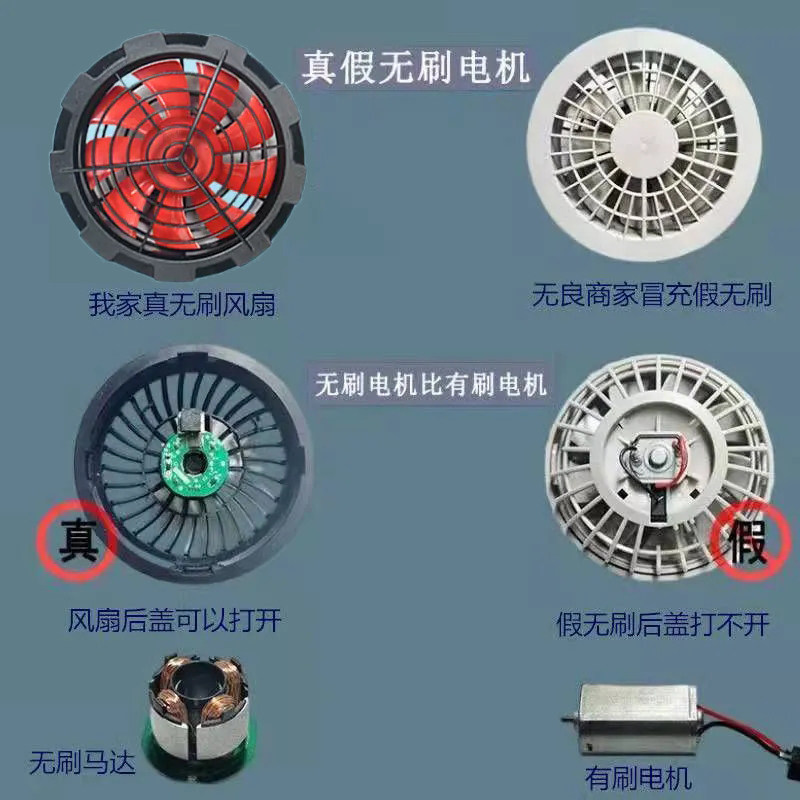 真假无刷电机

我家真无刷风扇

无良商家冒充假无刷

无刷电机比有刷电机

真

假

风扇后盖可以打开

假无刷后盖打不开

无刷马达

有刷电机