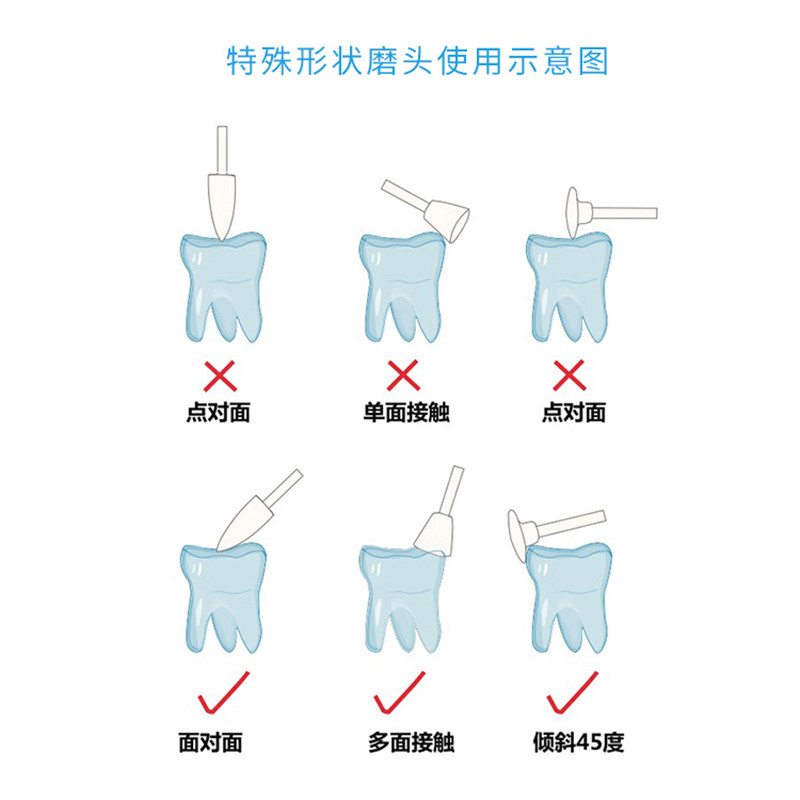 特殊形状磨头使用示意图

点对面

单面接触

点对面

面对面

多面接触

倾斜45度