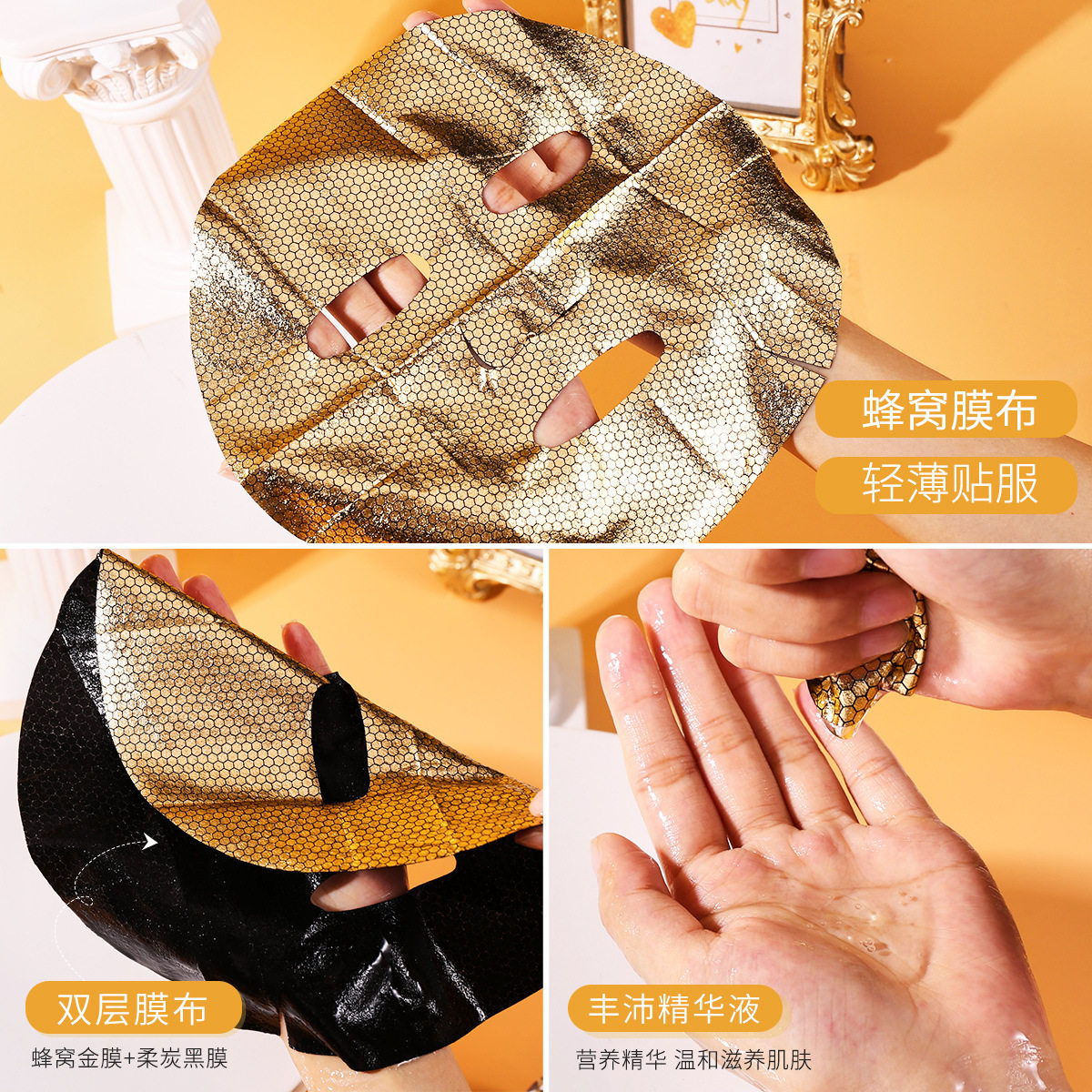 蜂窝膜布

轻薄贴服

双层膜布

蜂窝金膜+柔炭黑膜

丰沛精华液

营养精华 温和滋养肌肤