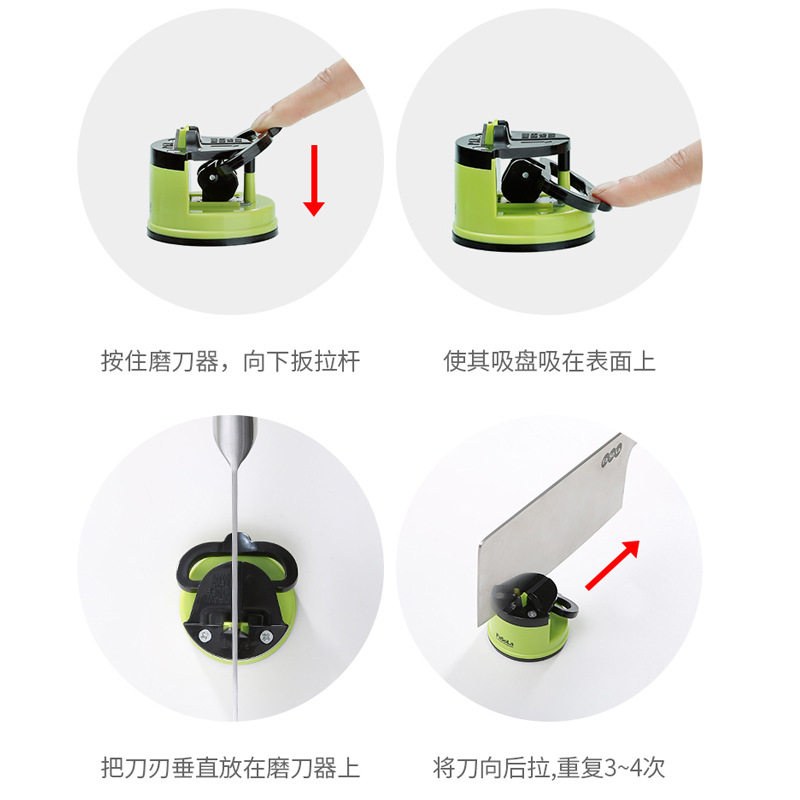 按住磨刀器，向下扳拉杆

使其吸盘吸在表面上

把刀刃垂直放在磨刀器上

将刀向后拉,重复3~4次