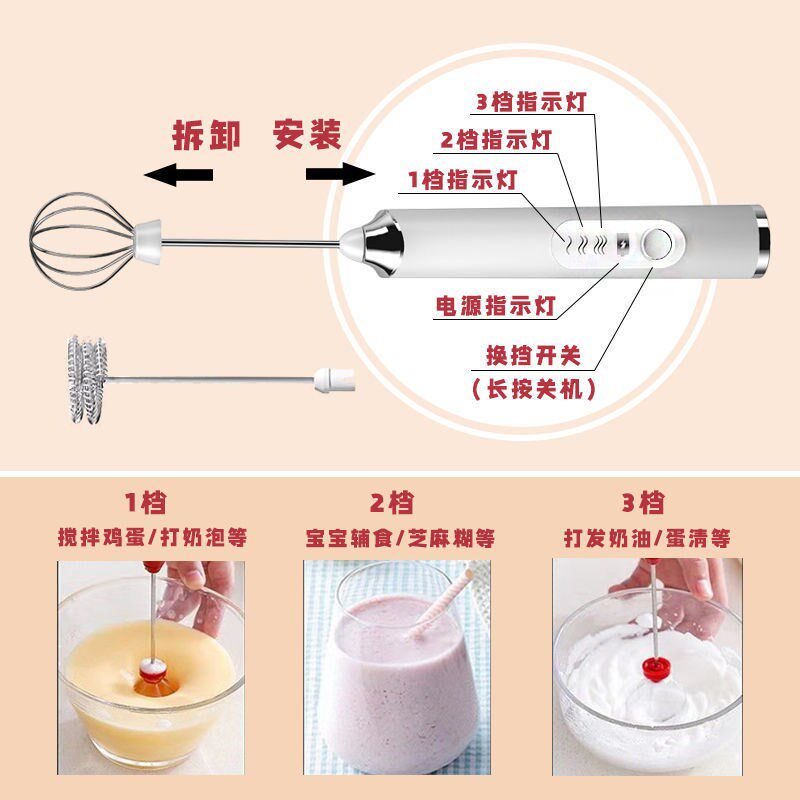 拆卸 安装

3档指示灯
2档指示灯
1档指示灯

电源指示灯

换挡开关
（长按关机）

1档
搅拌鸡蛋/打奶泡等

2档
宝宝辅食/芝麻糊等

3档
打发奶油/蛋清等