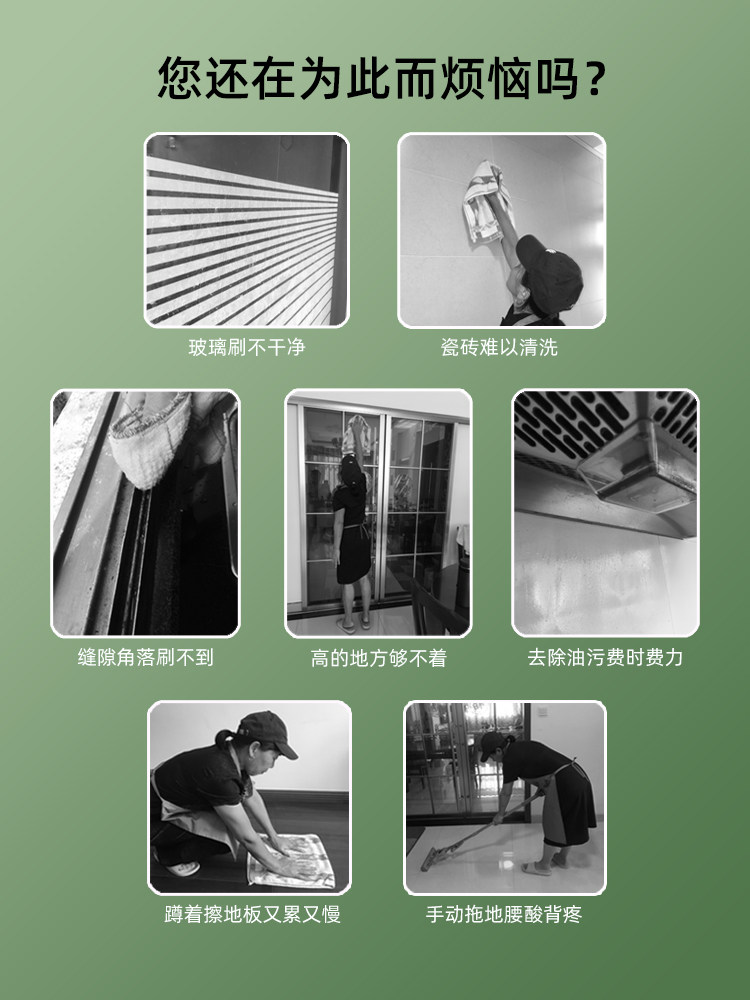 您还在为此而烦恼吗？

玻璃刷不干净

瓷砖难以清洗

缝隙角落刷不到

高的地方够不着

去除油污费时费力

蹲着擦地板又累又慢

手动拖地腰酸背疼